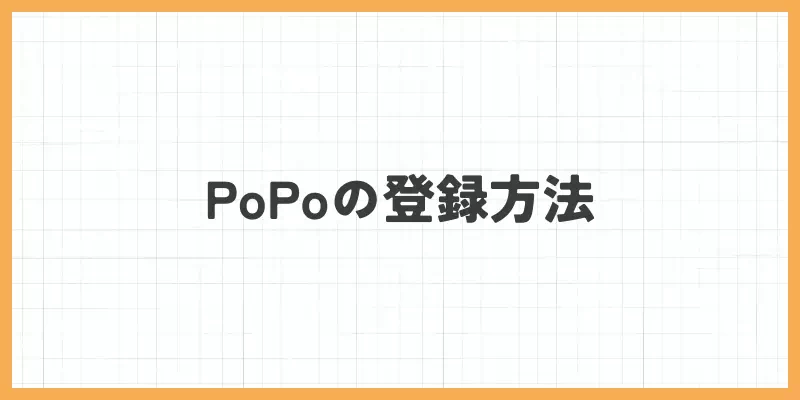 PoPoの登録方法