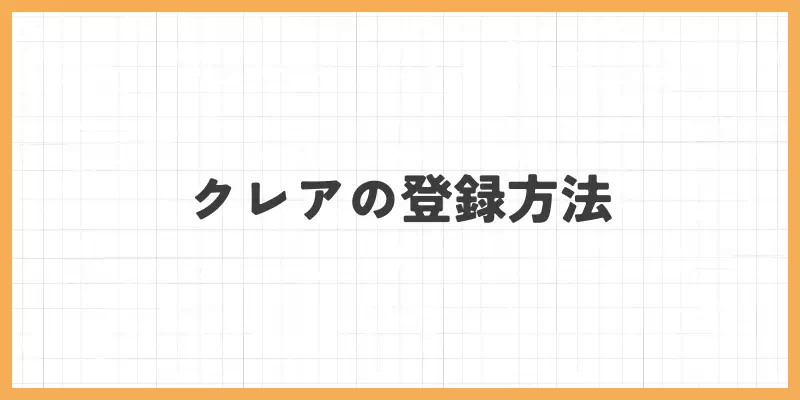 クレアの登録方法